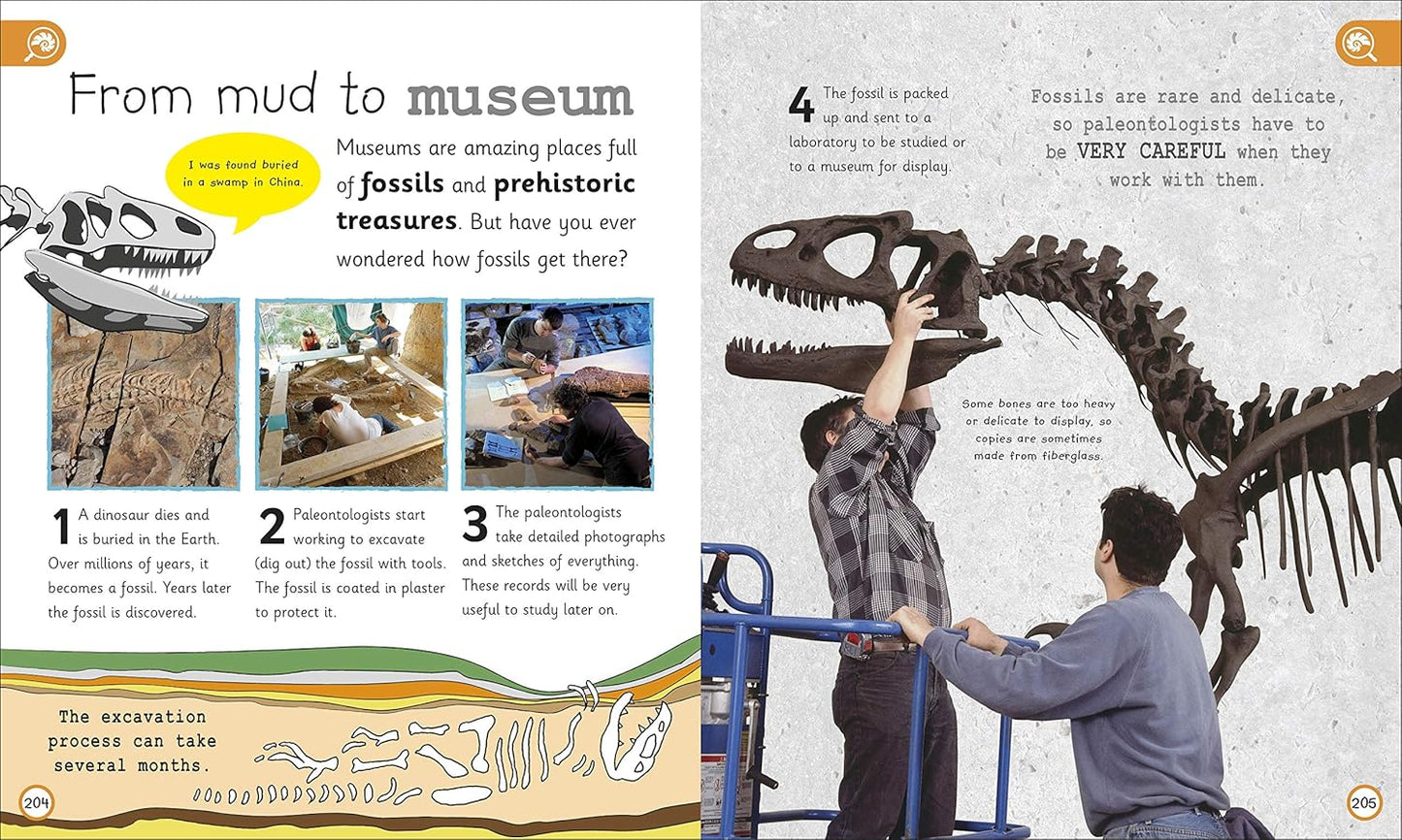 From mud to museum

I was found buried in a swamp in China.

Museums are amazing places full of fossils and prehistoric treasures. But have you ever wondered how fossils get there?

1 A dinosaur dies and is buried in the Earth. Over millions of years, it becomes a fossil. Years later the fossil is discovered.

2 Paleontologists start working to excavate (dig out) the fossil with tools. The fossil is coated in plaster to protect it.

3 The paleontologists take detailed photographs and sketches of everything. These records will be very useful to study later on.

The excavation process can take several months.

204

4 The fossil is packed up and sent to a laboratory to be studied or to a museum for display.

Fossils are rare and delicate, so paleontologists have to be VERY CAREFUL when they work with them.

Some bones are too heavy or delicate to display, so copies are sometimes made from fiberglass.

205