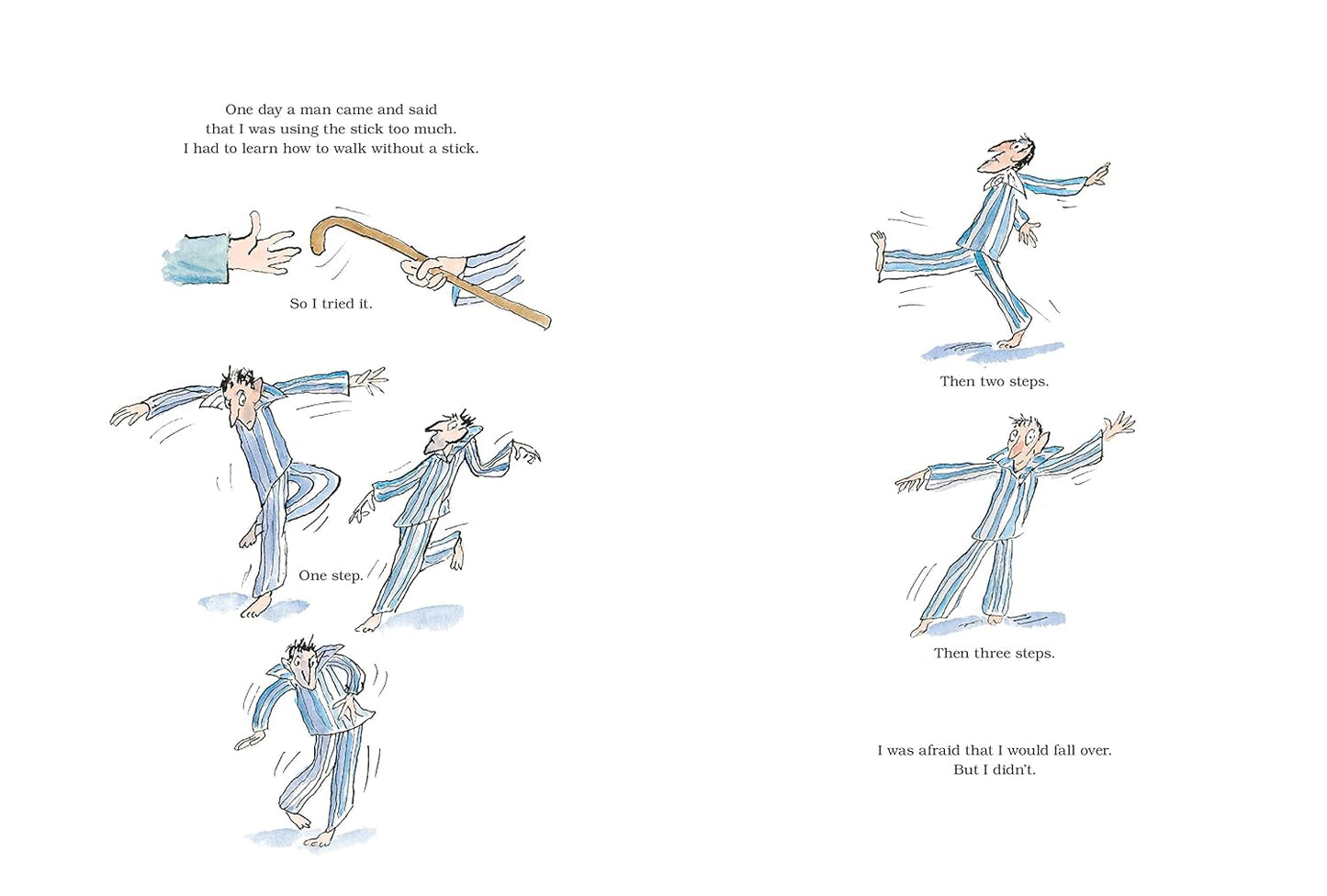 One day a man came and said that I was using the stick too much. I had to learn how to walk without a stick.

So I tried it.

One step.

Then two steps.

Then three steps.

I was afraid that I would fall over. But I didn't.