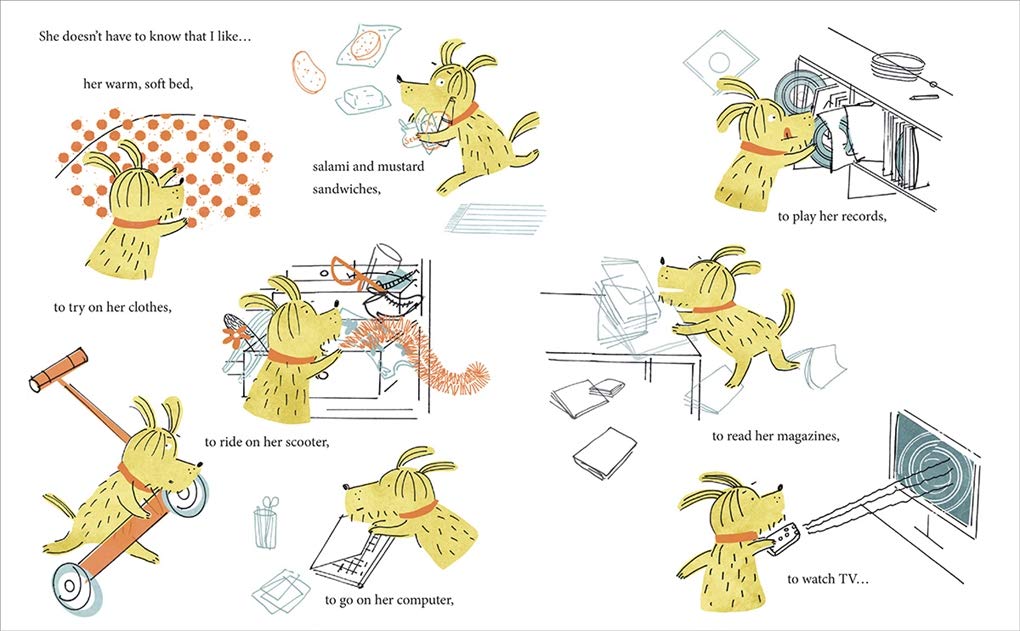 She doesn't have to know that I like…

her warm, soft bed,

salami and mustard sandwiches,

to try on her clothes,

to ride on her scooter,

to go on her computer,

to play her records,

to read her magazines,

to watch TV…