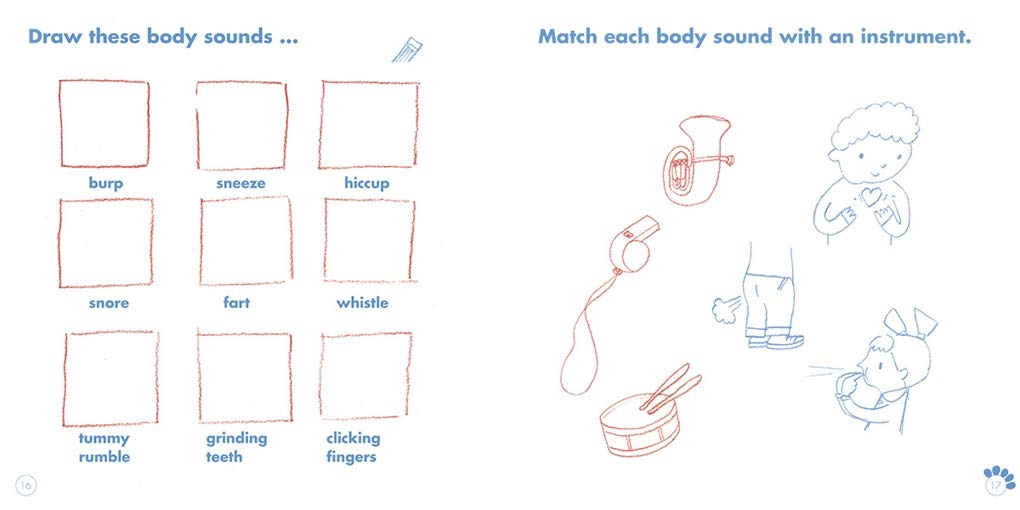 Draw these body sounds ...

burp

sneeze

hiccup

snore

fart

whistle

tummy rumble

grinding teeth

clicking fingers

16

Match each body sound with an instrument.

17