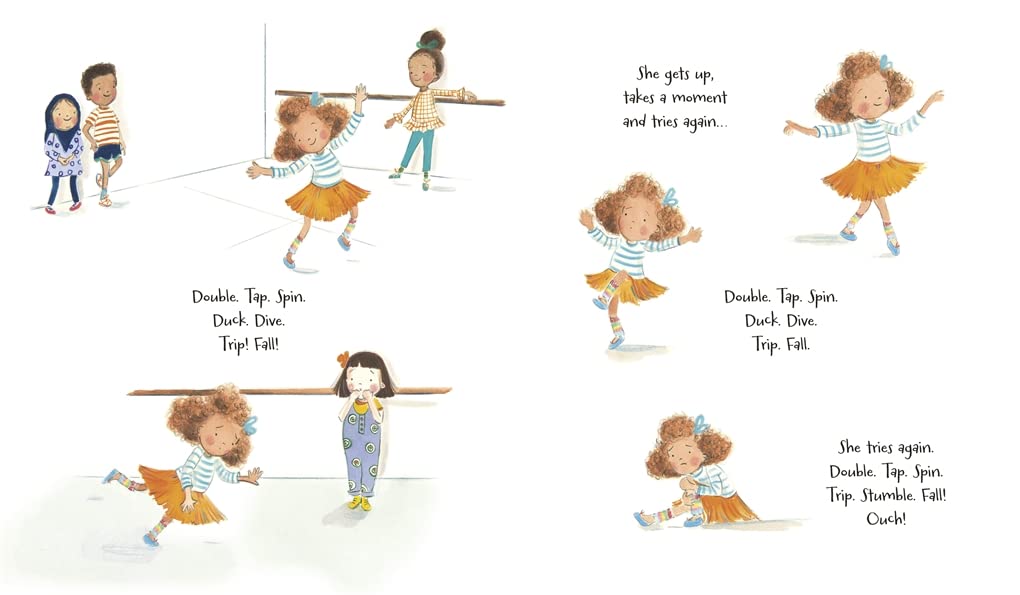 Double. Tap. Spin.
Duck. Dive.
Trip! Fall!

She gets up,
takes a moment
and tries again...

Double. Tap. Spin.
Duck. Dive.
Trip. Fall.

She tries again.
Double. Tap. Spin.
Trip. Stumble. Fall!
Ouch!